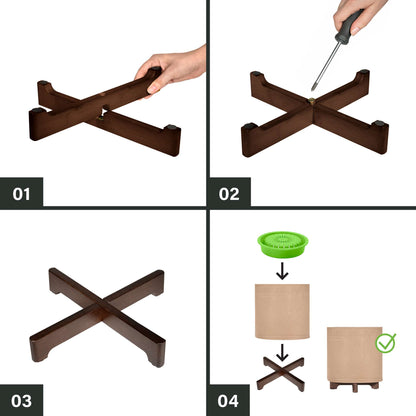 01

02

03

04