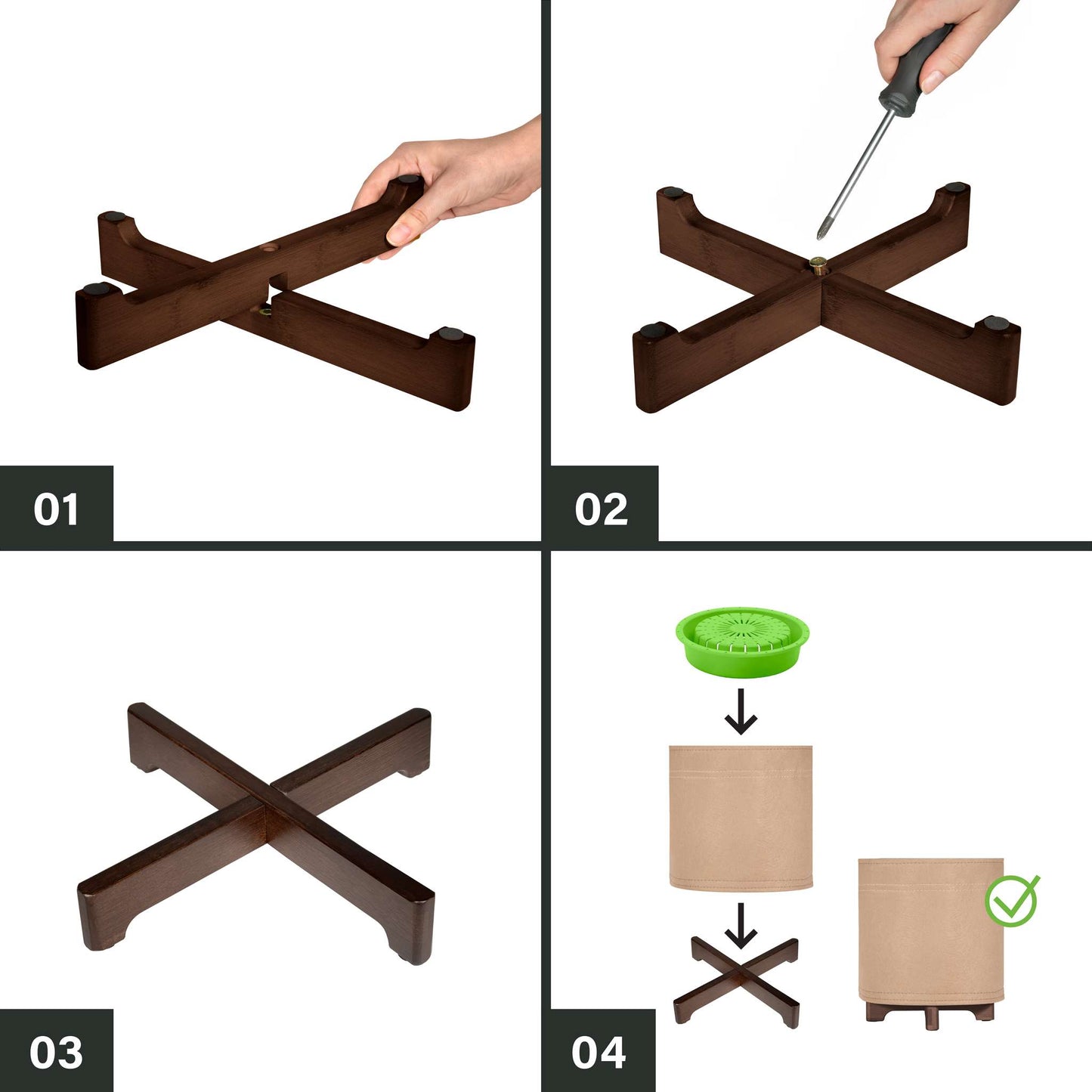 01

02

03

04